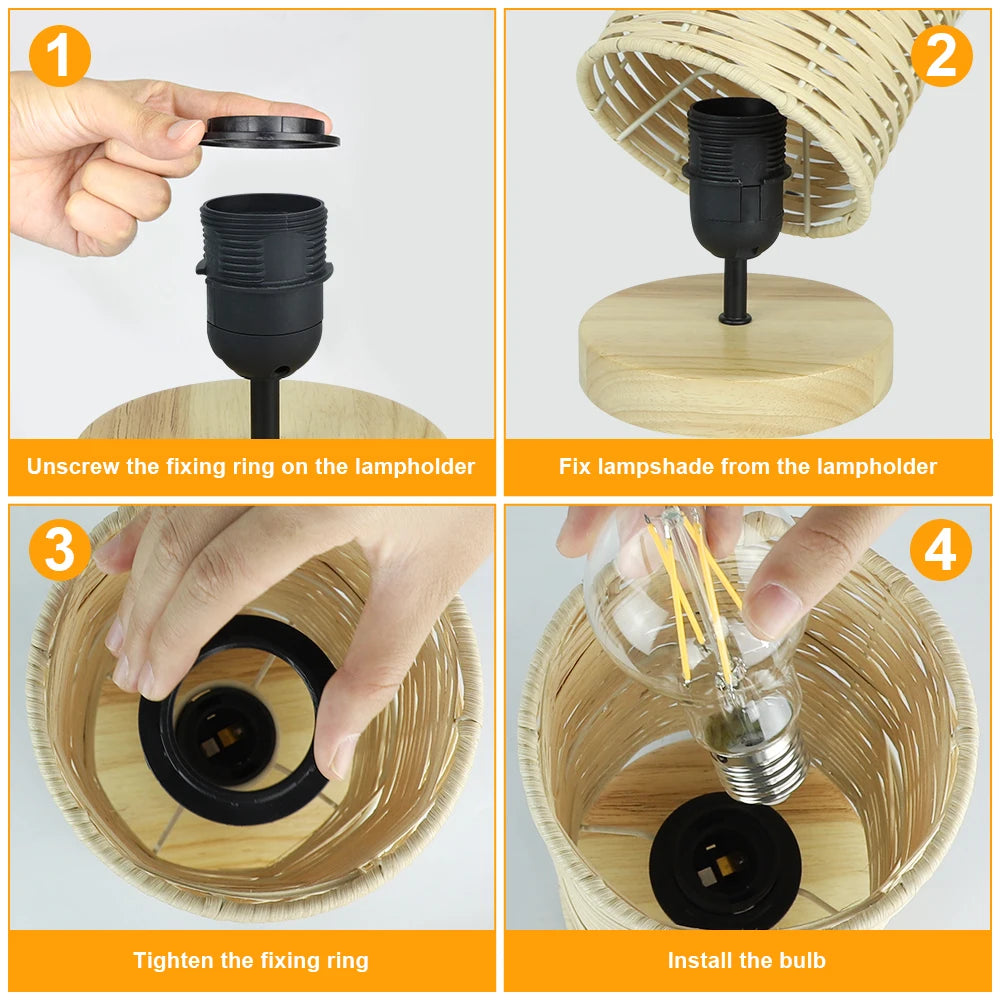 1

Unscrew the fixing ring on the lampholder

2

Fix lampshade from the lampholder

3

Tighten the fixing ring

4

Install the bulb