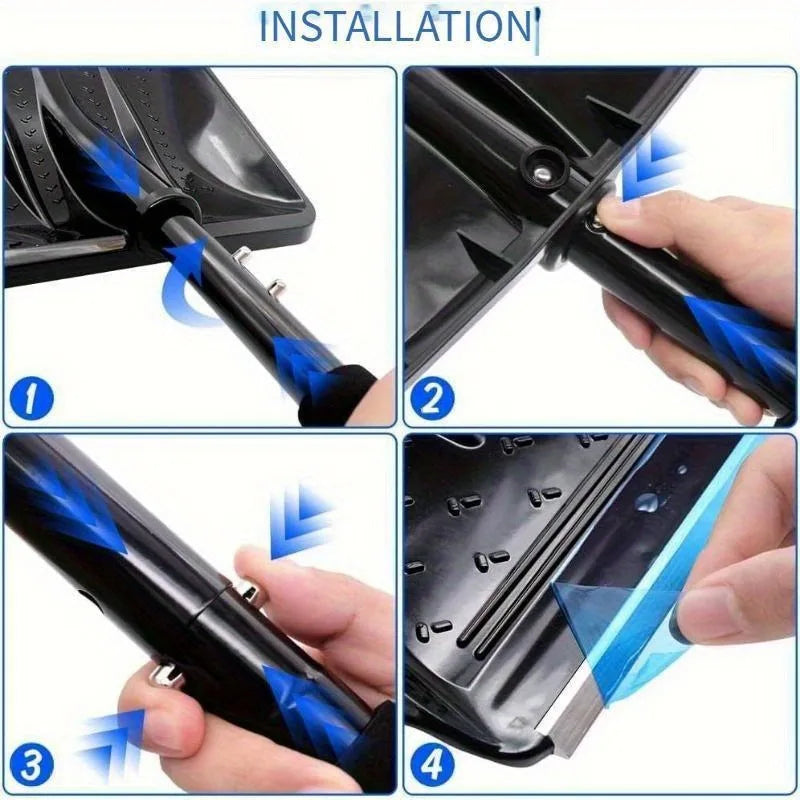 INSTALLATION

1

2

3

4