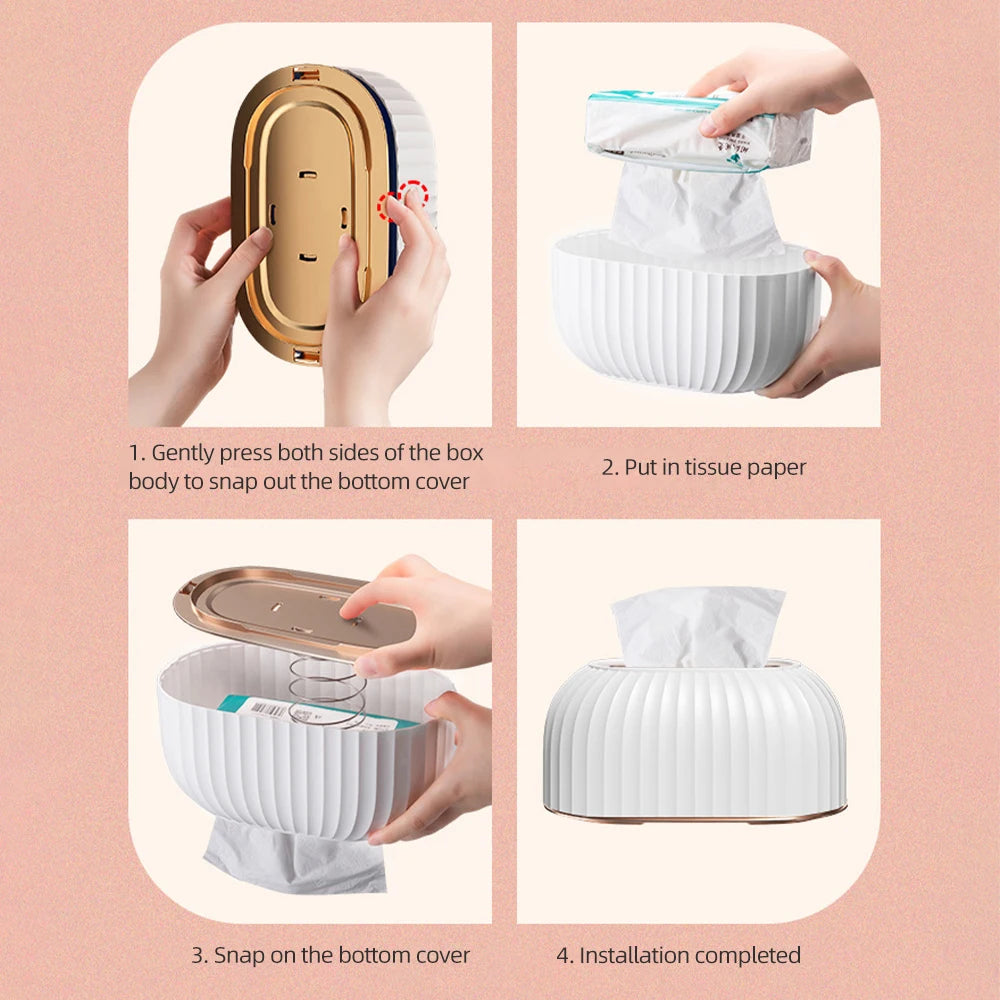 1. Gently press both sides of the box body to snap out the bottom cover

2. Put in tissue paper

3. Snap on the bottom cover

4. Installation completed