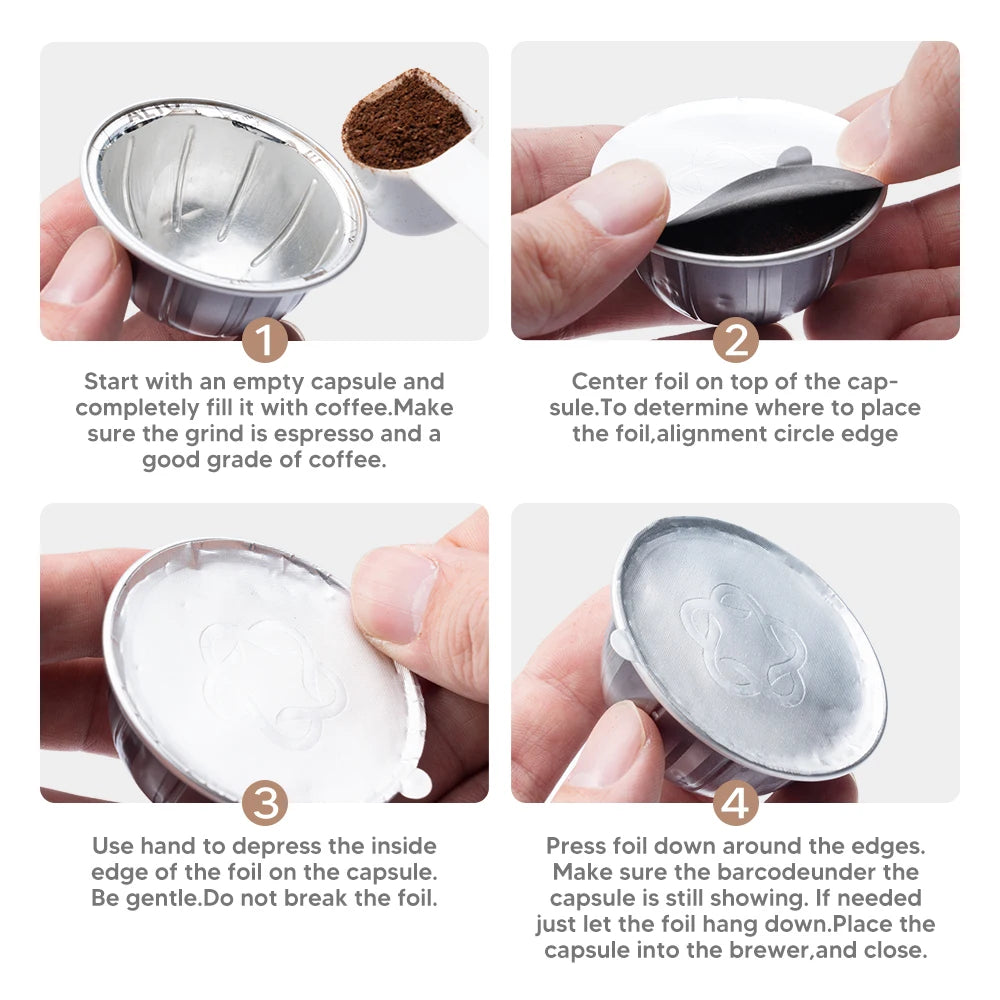 1

Start with an empty capsule and completely fill it with coffee.Make sure the grind is espresso and a good grade of coffee.

2

Center foil on top of the capsule.To determine where to place the foil,alignment circle edge

3

Use hand to depress the inside edge of the foil on the capsule. Be gentle.Do not break the foil.

4

Press foil down around the edges. Make sure the barcodeunder the capsule is still showing. If needed just let the foil hang down.Place the capsule into the brewer,and close.