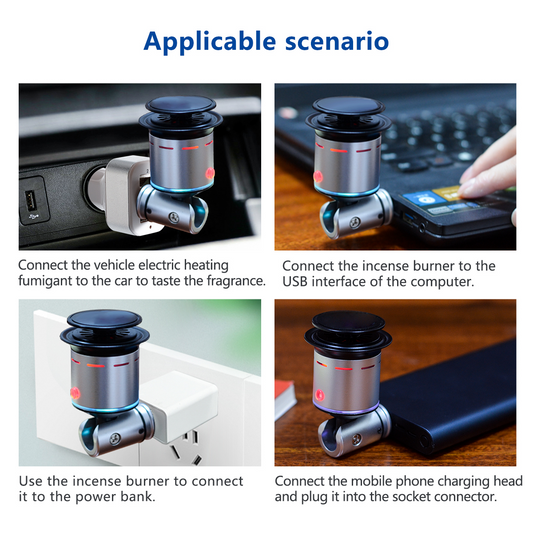 Applicable scenario

Connect the vehicle electric heating fumigant to the car to taste the fragrance.

Connect the incense burner to the USB interface of the computer.

Use the incense burner to connect it to the power bank.

Connect the mobile phone charging head and plug it into the socket connector.