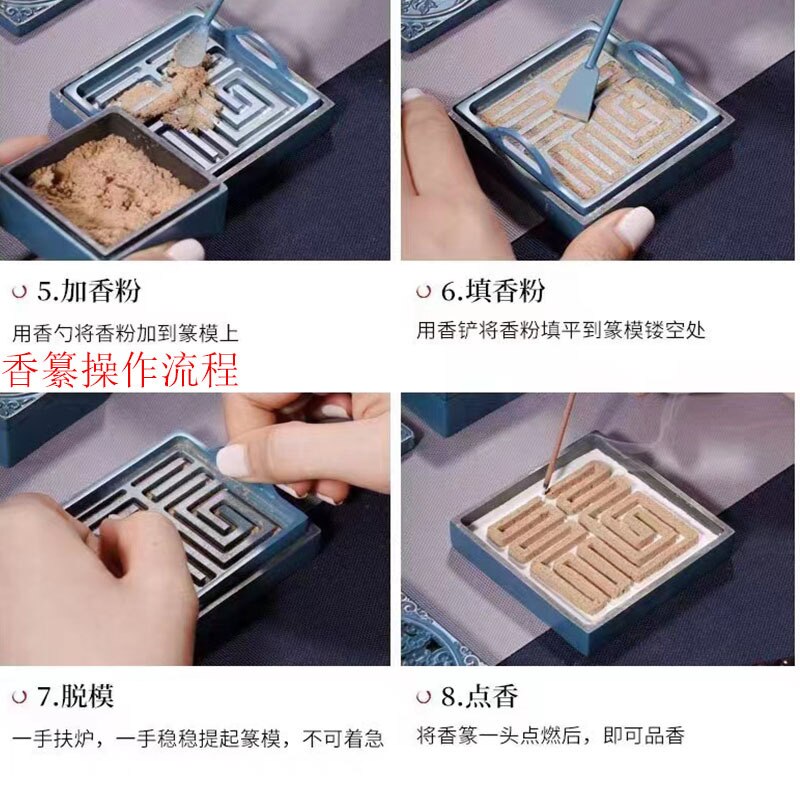 5.加香粉

用香勺将香粉加到篆模上

6.填香粉

用香铲将香粉填平到篆模镂空处

香篆操作流程

7.脱模

一手扶炉，一手稳稳提起篆模，不可着急

8.点香

将香篆一头点燃后，即可品香