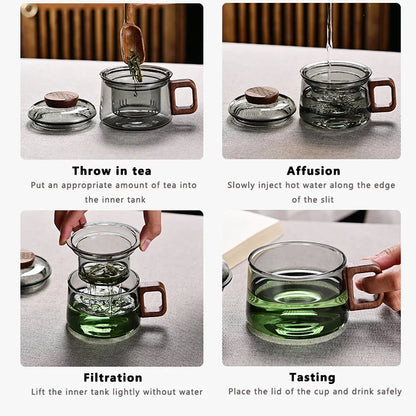 Throw in tea
Put an appropriate amount of tea into the inner tank

Affusion
Slowly inject hot water along the edge of the slit

Filtration
Lift the inner tank lightly without water

Tasting
Place the lid of the cup and drink safely