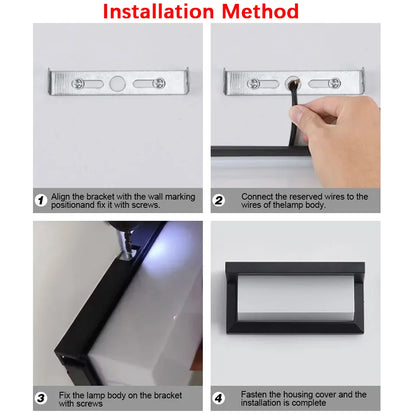 Installation Method

1 Align the bracket with the wall marking positionand fix it with screws.

2 Connect the reserved wires to the wires of thelamp body.

3 Fix the lamp body on the bracket with screws

4 Fasten the housing cover and the installation is complete